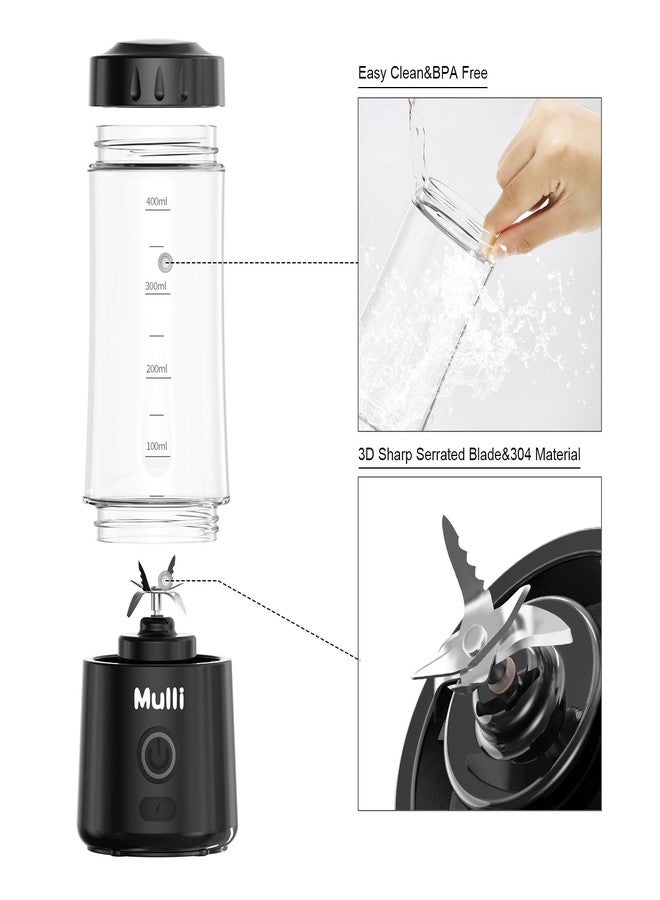 Easy Clean&BPA Free

400ml
300ml
200ml
100ml

3D Sharp Serrated Blade&304 Material

Mulli